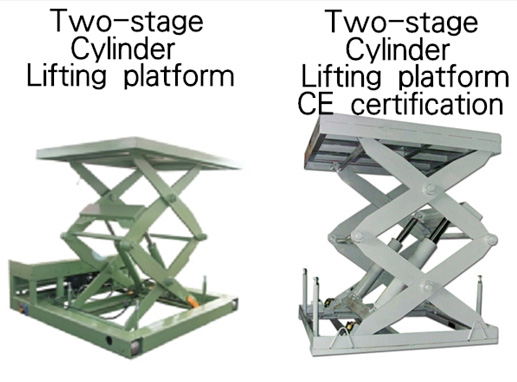 Two-stage
Cylinder
Lifting platform

Two-stage
Cylinder
Lifting platform
CE certification